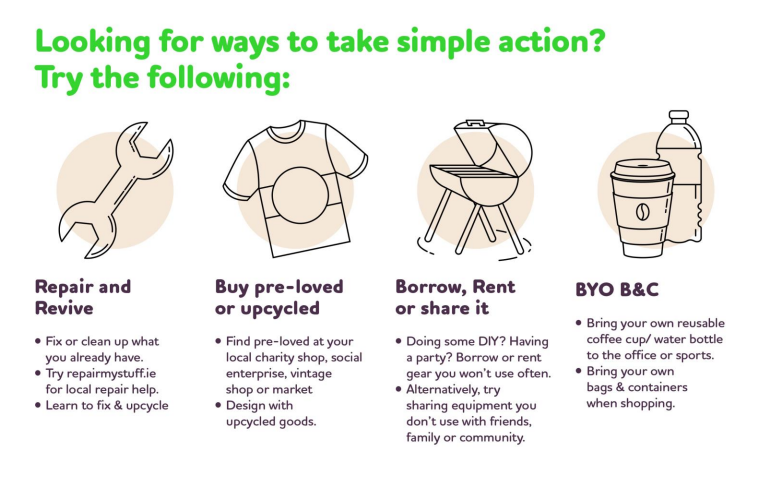 Looking for ways to take simple action?
Try the following:

Repair and Revive

• Fix or clean up what you already have.
• Try repairmystuff.ie for local repair help.
• Learn to fix & upcycle

Buy pre-loved or upcycled

• Find pre-loved at your local charity shop, social enterprise, vintage shop or market
• Design with upcycled goods.

Borrow, Rent or share it

• Doing some DIY? Having a party? Borrow or rent gear you won't use often.
• Alternatively, try sharing equipment you don't use with friends, family or community.

BYO B&C

• Bring your own reusable coffee cup/ water bottle to the office or sports.
• Bring your own bags & containers when shopping.