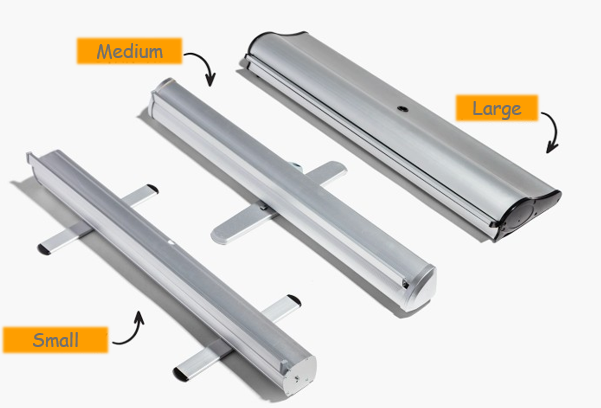 Medium

Large

Small